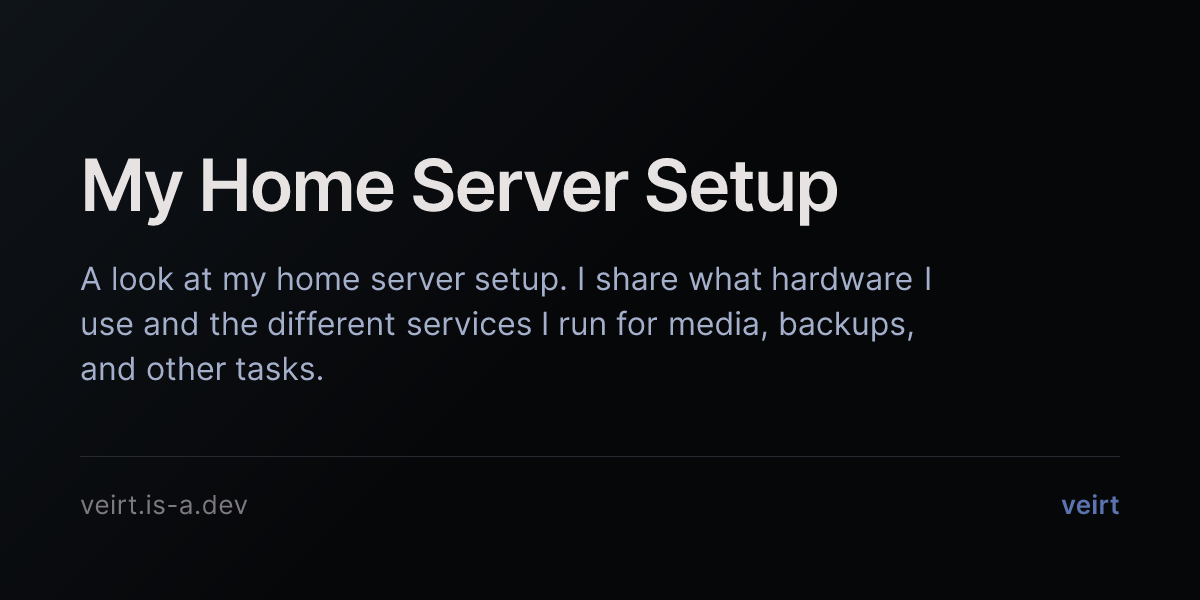 My Home Server Setup

A look at my home server setup. I share what hardware I use and the different services I run for media, backups, and other tasks.

veirt.is-a.dev

veirt